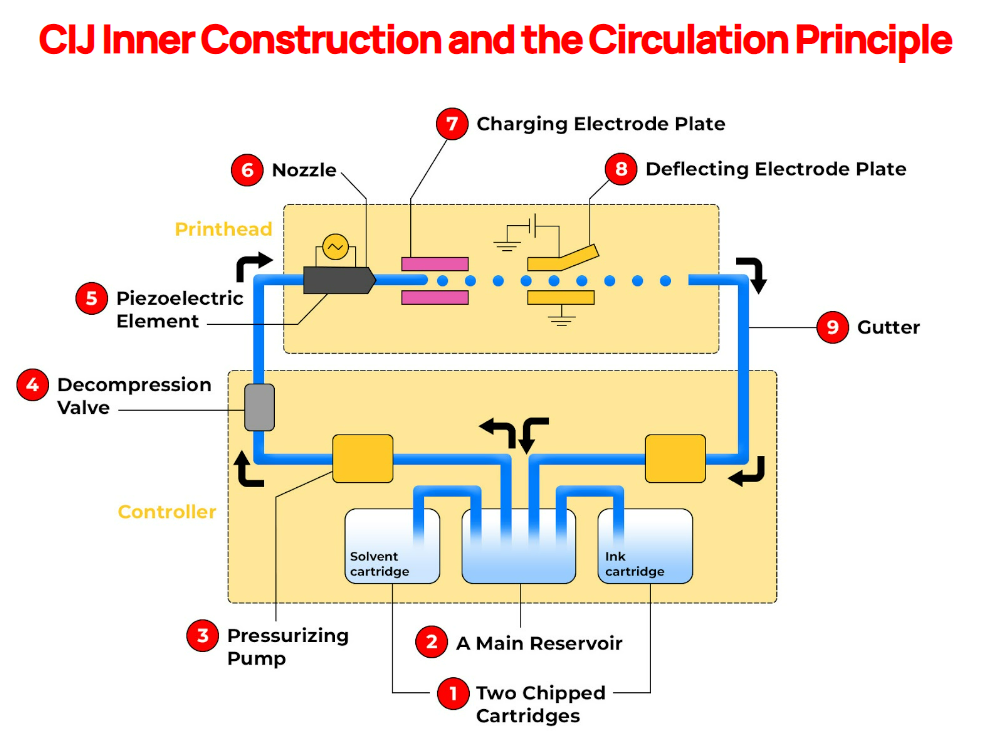 CIJ Inner Construction and the Circulation Principle

7 Charging Electrode Plate

6 Nozzle

8 Deflecting Electrode Plate

Printhead

5 Piezoelectric Element

9 Gutter

4 Decompression Valve

Controller

Solvent cartridge

Ink cartridge

3 Pressurizing Pump

2 A Main Reservoir

1 Two Chipped Cartridges